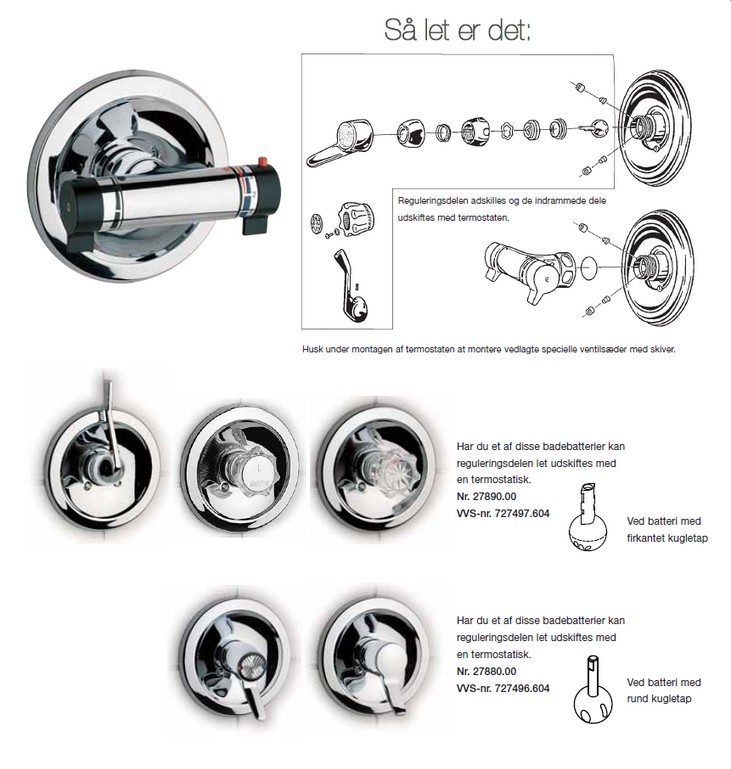 Så let er det:

Reguleringsdelen adskilles og de indrammede dele udskiftes med termostaten.

Husk under montagen af termostaten at montere vedlagte specielle ventilsæder med skiver.

Har du et af disse badebatterier kan reguleringsdelen let udskiftes med en termostatisk.
Nr. 27890.00
VVS-nr. 727497.604

Ved batteri med firkantet kugletap

Har du et af disse badebatterier kan reguleringsdelen let udskiftes med en termostatisk.
Nr. 27880.00
VVS-nr. 727496.604

Ved batteri med rund kugletap