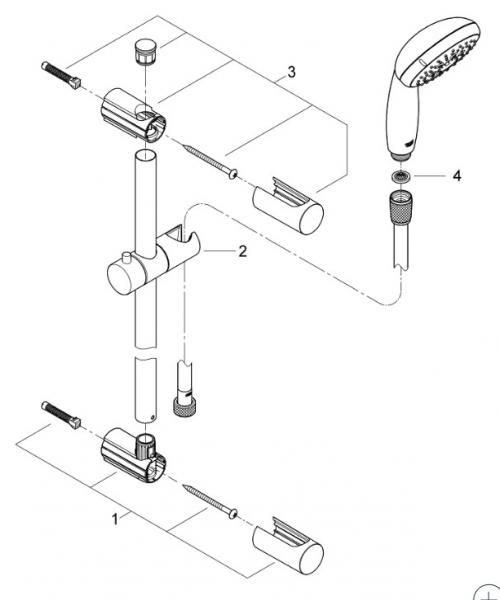 3

4

2

1