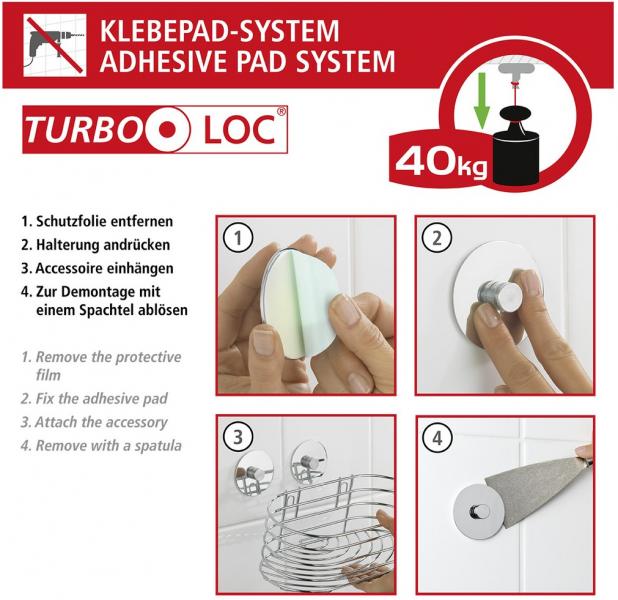 KLEBEPAD-SYSTEM
ADHESIVE PAD SYSTEM

TURBO LOC®

40kg

1. Schutzfolie entfernen
2. Halterung andrücken
3. Accessoire einhängen
4. Zur Demontage mit einem Spachtel ablösen

1. Remove the protective film
2. Fix the adhesive pad
3. Attach the accessory
4. Remove with a spatula

1

2

3

4