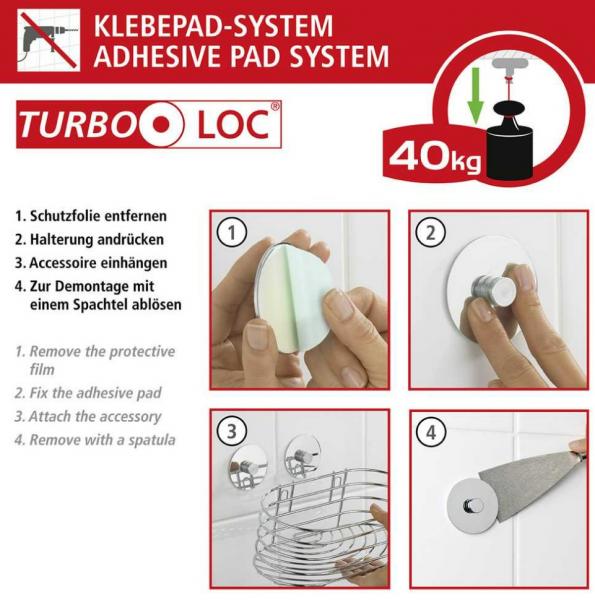 KLEBEPAD-SYSTEM
ADHESIVE PAD SYSTEM

TURBO LOC®

40kg

1. Schutzfolie entfernen
2. Halterung andrücken
3. Accessoire einhängen
4. Zur Demontage mit einem Spachtel ablösen

1. Remove the protective film
2. Fix the adhesive pad
3. Attach the accessory
4. Remove with a spatula

1

2

3

4