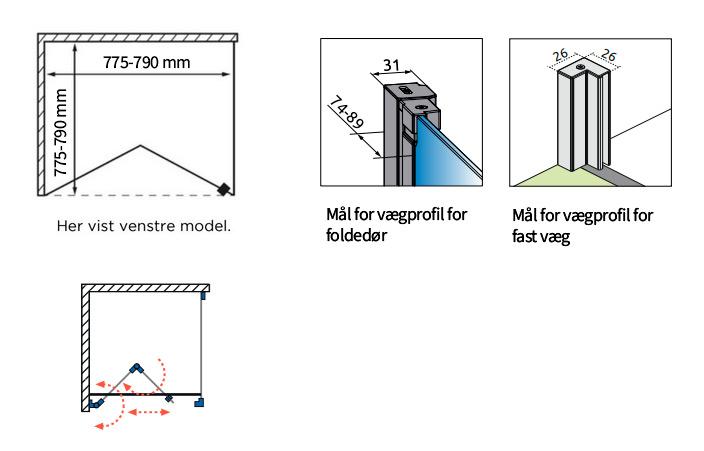 775-790 mm

775-790 mm

Her vist venstre model.

31

74-89

Mål for vægprofil for foldedør

26

26

Mål for vægprofil for fast væg