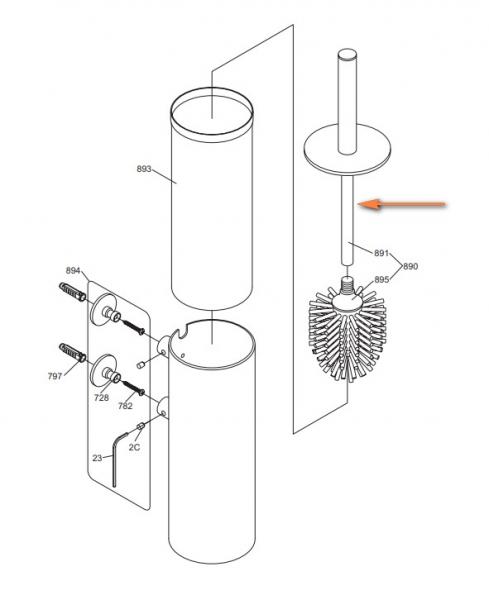 893
891
890
895
894
797
728
782
2C
23